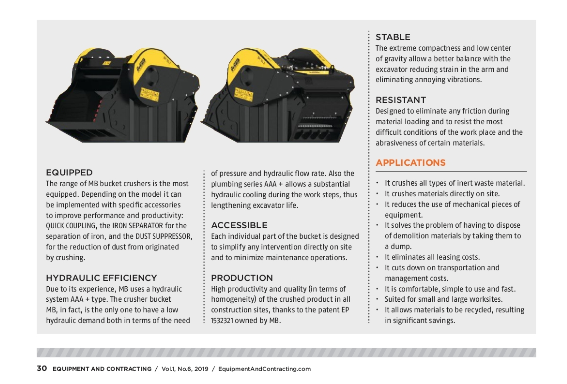 EQUIPPED
The range of MB bucket crushers is the most equipped. Depending on the model it can be implemented with specific accessories to improve performance and productivity: QUICK COUPLING, the IRON SEPARATOR for the separation of iron, and the DUST SUPPRESSOR, for the reduction of dust from originated by crushing.

HYDRAULIC EFFICIENCY
Due to its experience, MB uses a hydraulic system AAA + type. The crusher bucket MB, in fact, is the only one to have a low hydraulic demand both in terms of the need of pressure and hydraulic flow rate. Also the plumbing series AAA + allows a substantial hydraulic cooling during the work steps, thus lengthening excavator life.

ACCESSIBLE
Each individual part of the bucket is designed to simplify any intervention directly on site and to minimize maintenance operations.

PRODUCTION
High productivity and quality (in terms of homogeneity) of the crushed product in all construction sites, thanks to the patent EP 1532321 owned by MB.

STABLE
The extreme compactness and low center of gravity allow a better balance with the excavator reducing strain in the arm and eliminating annoying vibrations.

RESISTANT
Designed to eliminate any friction during material loading and to resist the most difficult conditions of the work place and the abrasiveness of certain materials.

APPLICATIONS
• It crushes all types of inert waste material.
• It crushes materials directly on site.
• It reduces the use of mechanical pieces of equipment.
• It solves the problem of having to dispose of demolition materials by taking them to a dump.
• It eliminates all leasing costs.
• It cuts down on transportation and management costs.
• It is comfortable, simple to use and fast.
• Suited for small and large worksites.
• It allows materials to be recycled, resulting in significant savings.

30 EQUIPMENT AND CONTRACTING / Vol.1, No.6, 2019 / EquipmentAndContracting.com